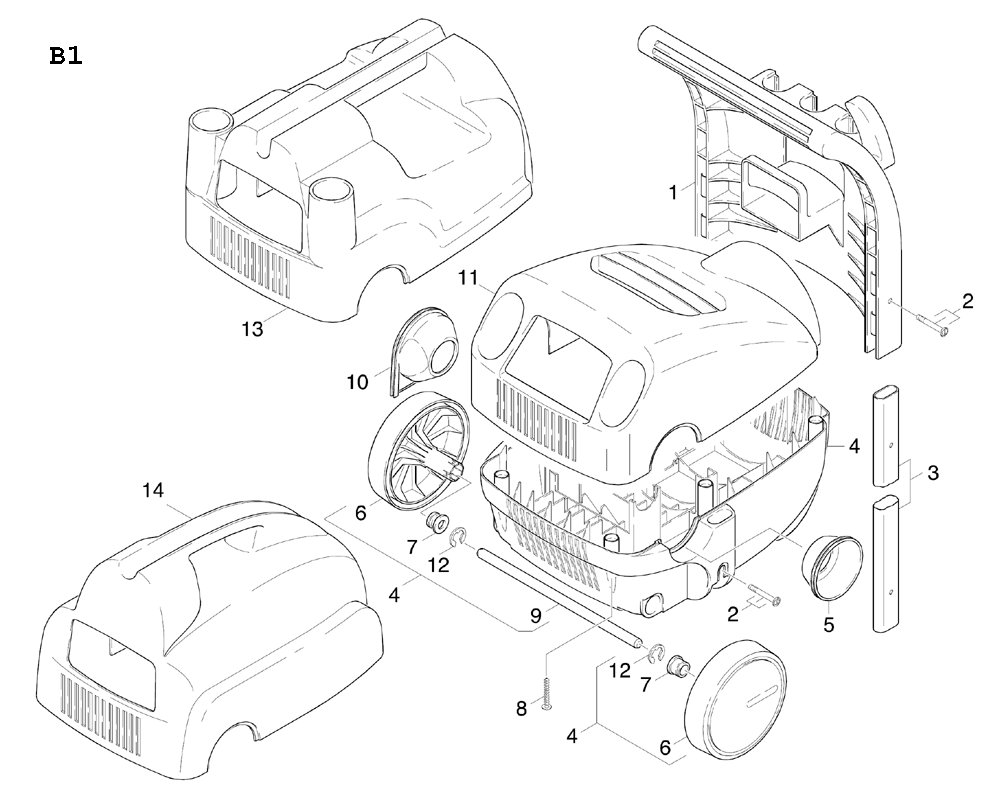 B1

1
2
11
13
10
4
3
14
6
7
12
4
9
2
5
12
7
8
4
6